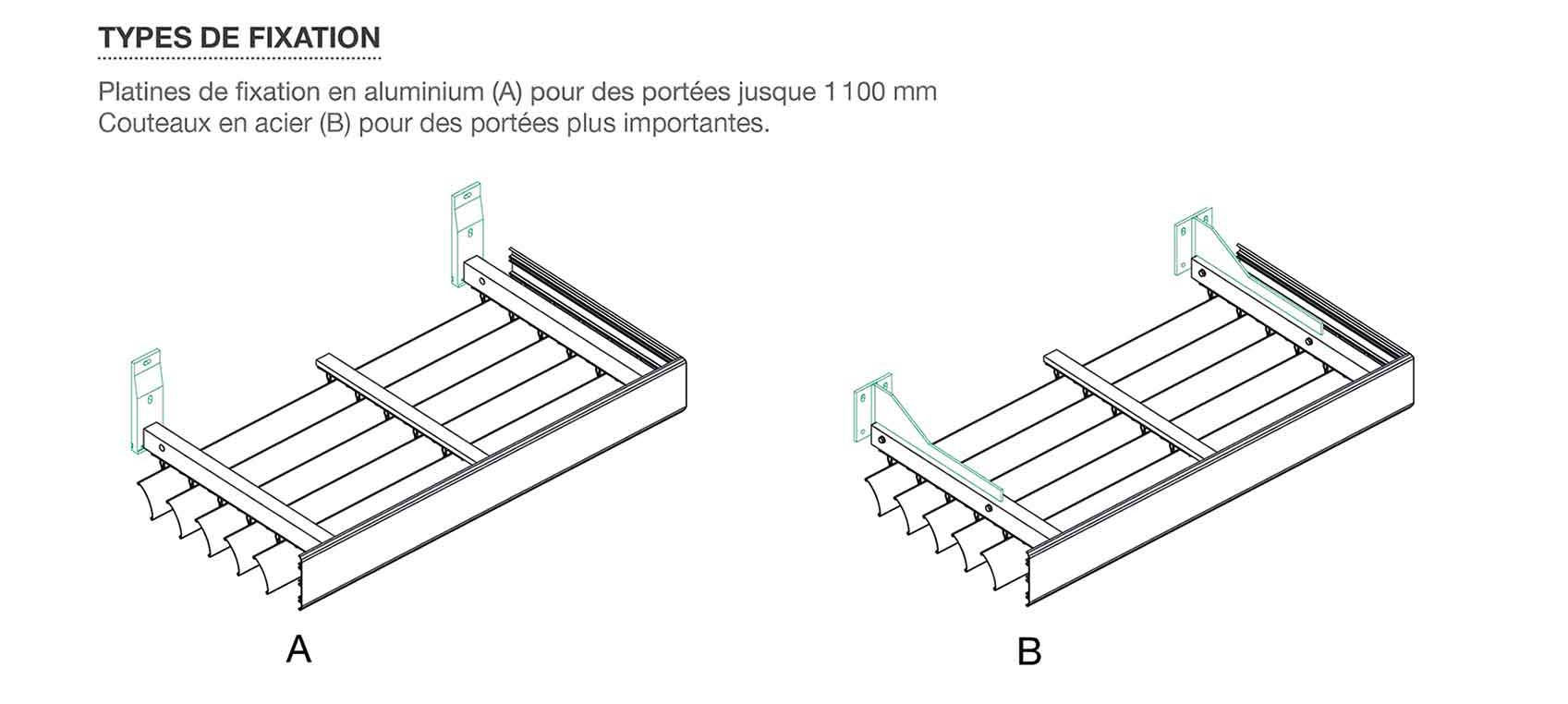 TYPES DE FIXATION

Platines de fixation en aluminium (A) pour des portées jusque 1100 mm
Couteaux en acier (B) pour des portées plus importantes.

A

B