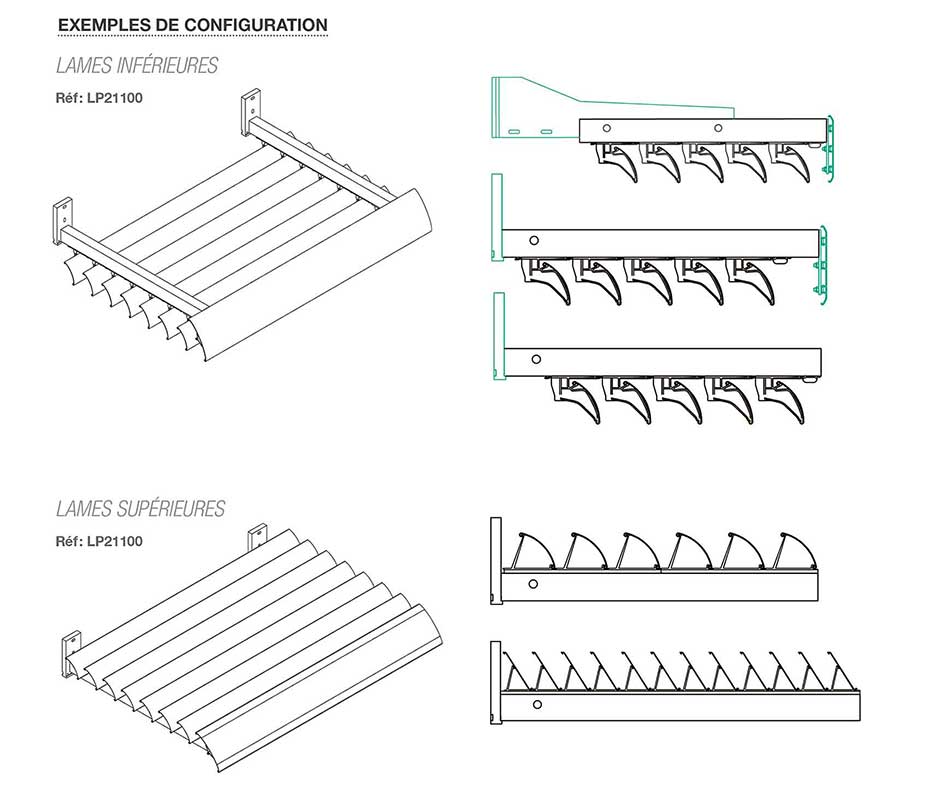 EXEMPLES DE CONFIGURATION

LAMES INFÉRIEURES

Réf: LP21100

LAMES SUPÉRIEURES

Réf: LP21100